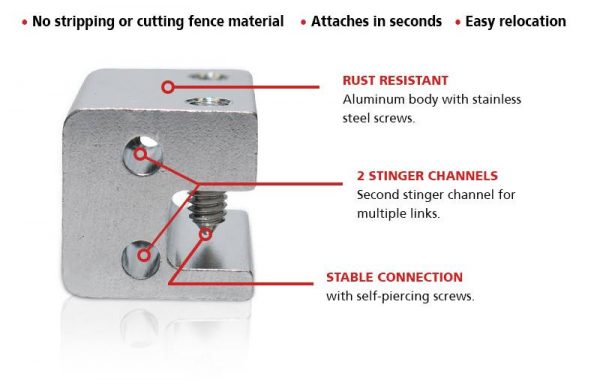 • No stripping or cutting fence material • Attaches in seconds • Easy relocation

RUST RESISTANT
Aluminum body with stainless steel screws.

2 STINGER CHANNELS
Second stinger channel for multiple links.

STABLE CONNECTION
with self-piercing screws.